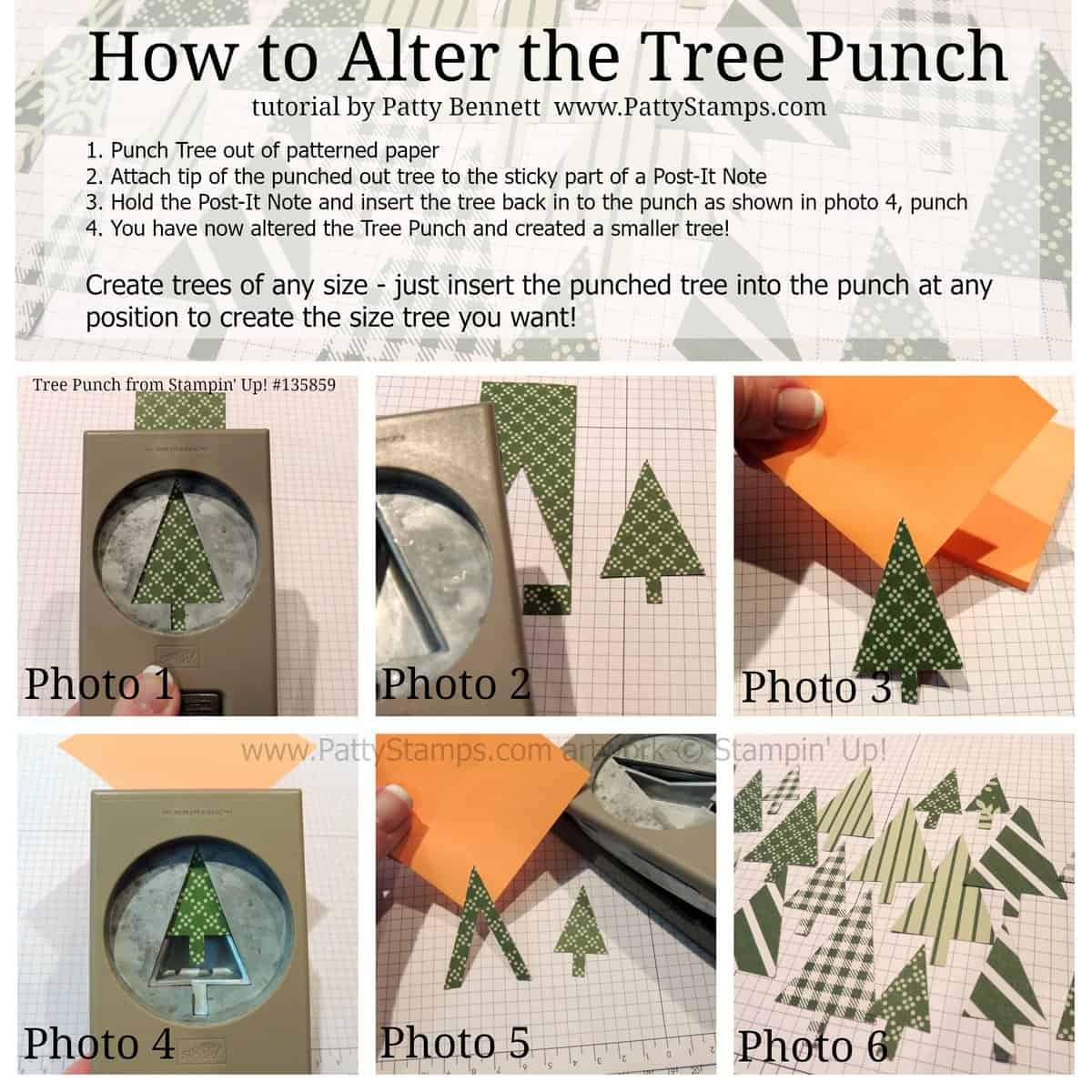 How to Alter the Tree Punch

tutorial by Patty Bennett www.PattyStamps.com

1. Punch Tree out of patterned paper
2. Attach tip of the punched out tree to the sticky part of a Post-It Note
3. Hold the Post-It Note and insert the tree back in to the punch as shown in photo 4, punch
4. You have now altered the Tree Punch and created a smaller tree!

Create trees of any size - just insert the punched tree into the punch at any position to create the size tree you want!

Tree Punch from Stampin' Up! #135859

Photo 1

Photo 2

Photo 3

www.PattyStamps.com artwork © Stampin' Up!

Photo 4

Photo 5

Photo 6